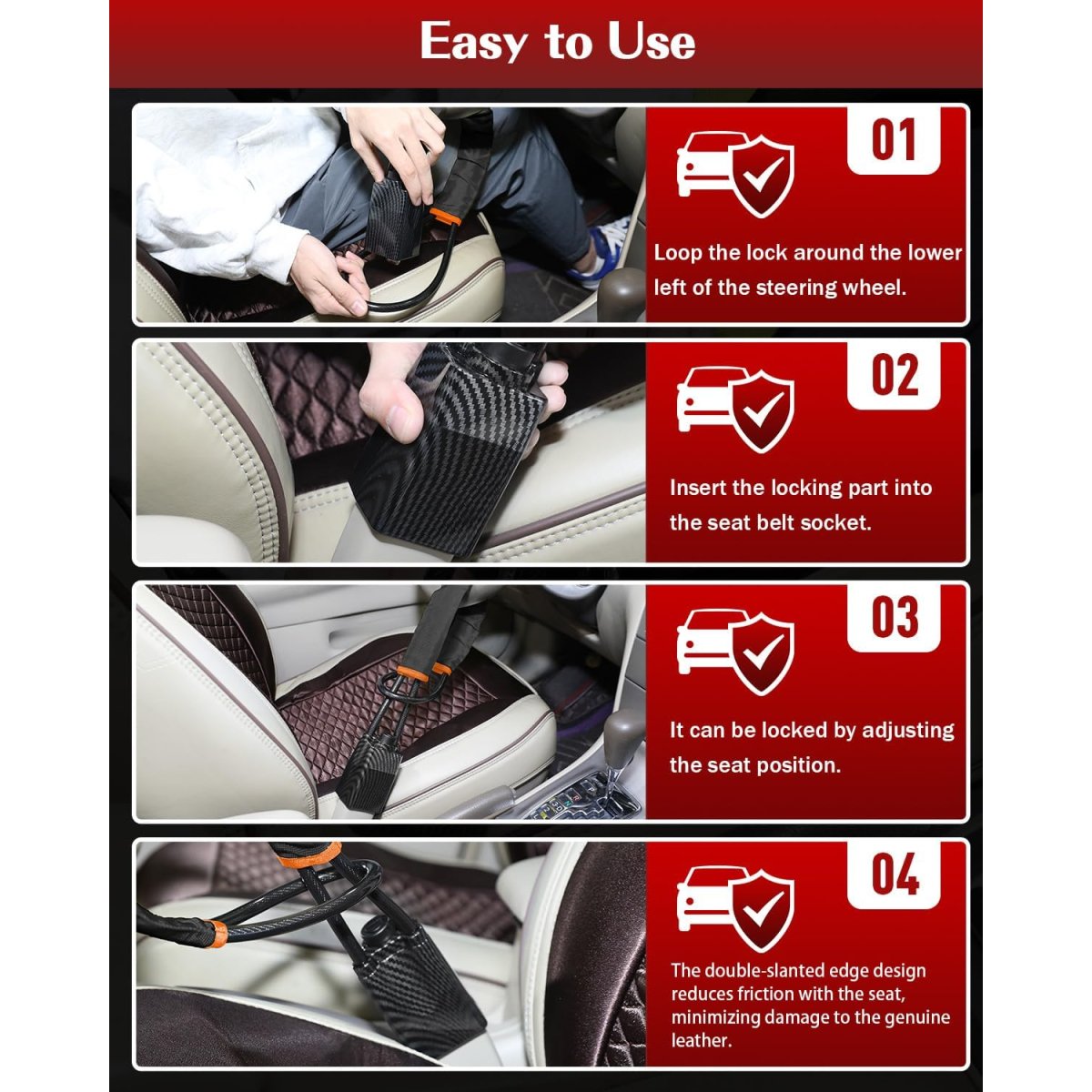 Easy to Use

01

Loop the lock around the lower left of the steering wheel.

02

Insert the locking part into the seat belt socket.

03

It can be locked by adjusting the seat position.

04

The double-slanted edge design reduces friction with the seat, minimizing damage to the genuine leather.